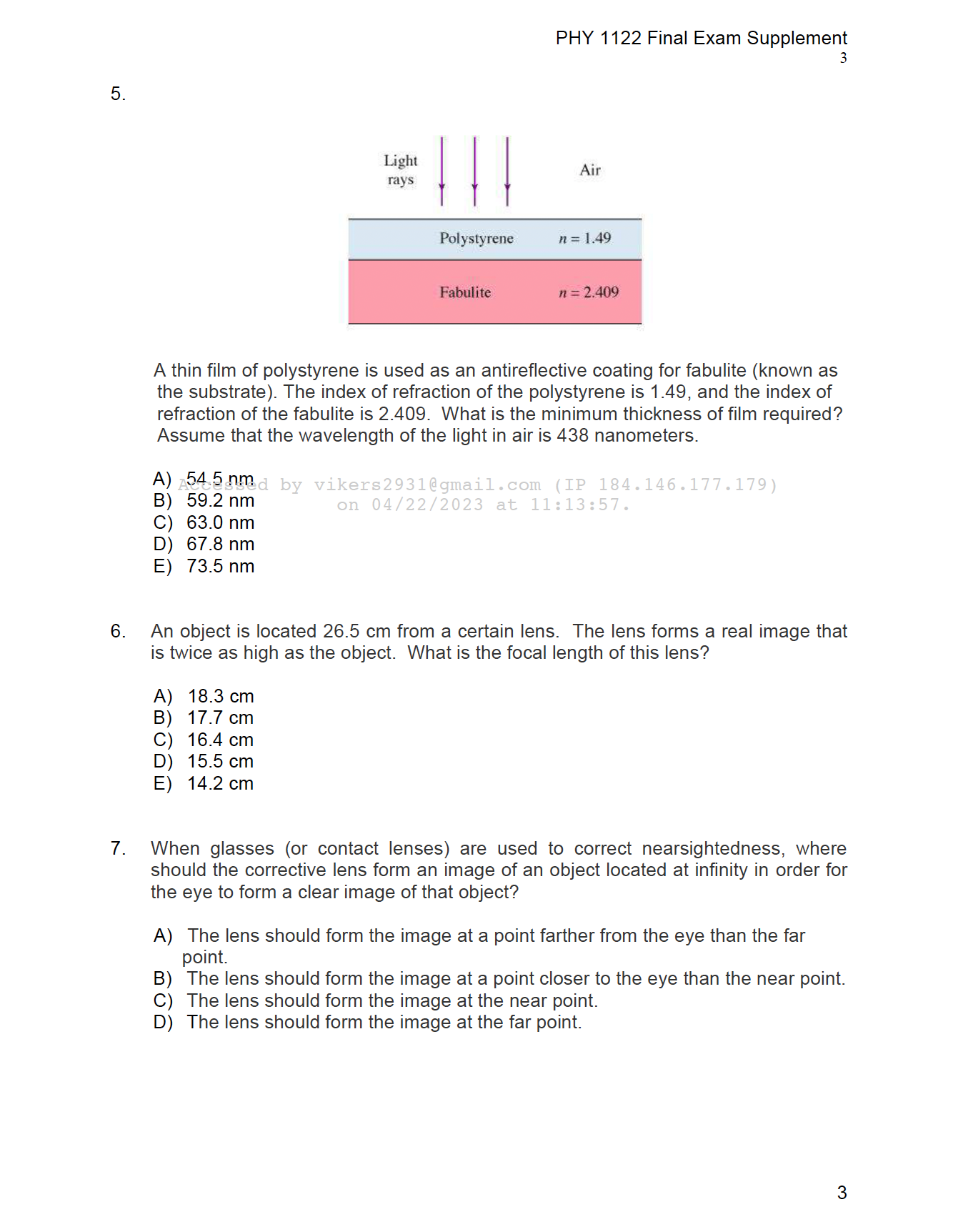 PHY 1122 Final Exam Supplement
3

5.

Light rays

Air

Polystyrene $n = 1.49$

Fabulite $n = 2.409$

A thin film of polystyrene is used as an antireflective coating for fabulite (known as the substrate). The index of refraction of the polystyrene is 1.49, and the index of refraction of the fabulite is 2.409. What is the minimum thickness of film required? Assume that the wavelength of the light in air is 438 nanometers.

A) 54.5 nm
B) 59.2 nm
C) 63.0 nm
D) 67.8 nm
E) 73.5 nm

Accessed by vikers2931@gmail.com (IP 184.146.177.179) on 04/22/2023 at 11:13:57.

6. An object is located 26.5 cm from a certain lens. The lens forms a real image that is twice as high as the object. What is the focal length of this lens?

A) 18.3 cm
B) 17.7 cm
C) 16.4 cm
D) 15.5 cm
E) 14.2 cm

7. When glasses (or contact lenses) are used to correct nearsightedness, where should the corrective lens form an image of an object located at infinity in order for the eye to form a clear image of that object?

A) The lens should form the image at a point farther from the eye than the far point.
B) The lens should form the image at a point closer to the eye than the near point.
C) The lens should form the image at the near point.
D) The lens should form the image at the far point.

3