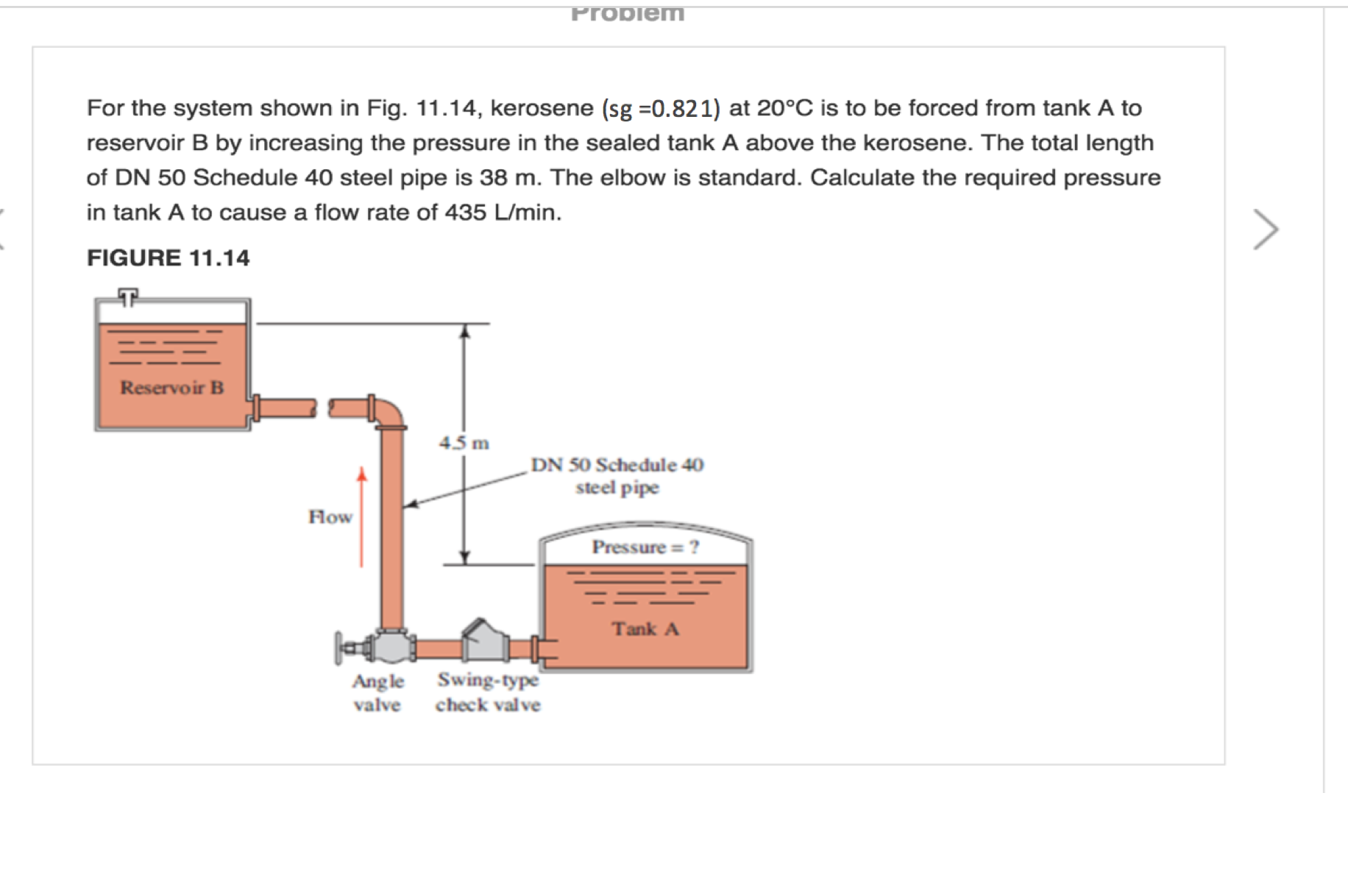 Problem

For the system shown in Fig. 11.14, kerosene (sg =0.821) at 20°C is to be forced from tank A to reservoir B by increasing the pressure in the sealed tank A above the kerosene. The total length of DN 50 Schedule 40 steel pipe is 38 m. The elbow is standard. Calculate the required pressure in tank A to cause a flow rate of 435 L/min.

FIGURE 11.14

Reservoir B

4.5 m

DN 50 Schedule 40 steel pipe

Flow

Pressure = ?

Tank A

Angle valve

Swing-type check valve